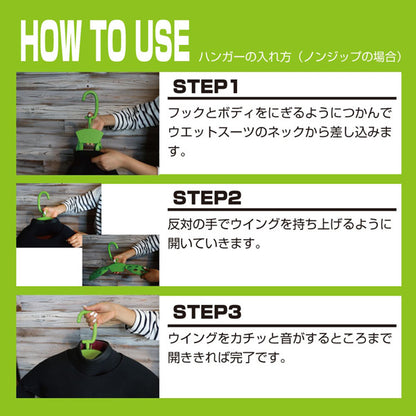 HOW TO USE ハンガーの入れ方（ノンジップの場合）

STEP1

フックとボディをにぎるようにつかんでウエットスーツのネックから差し込みます。

STEP2

反対の手でウイングを持ち上げるように開いていきます。

STEP3

ウイングをカチッと音がするところまで開ききれば完了です。